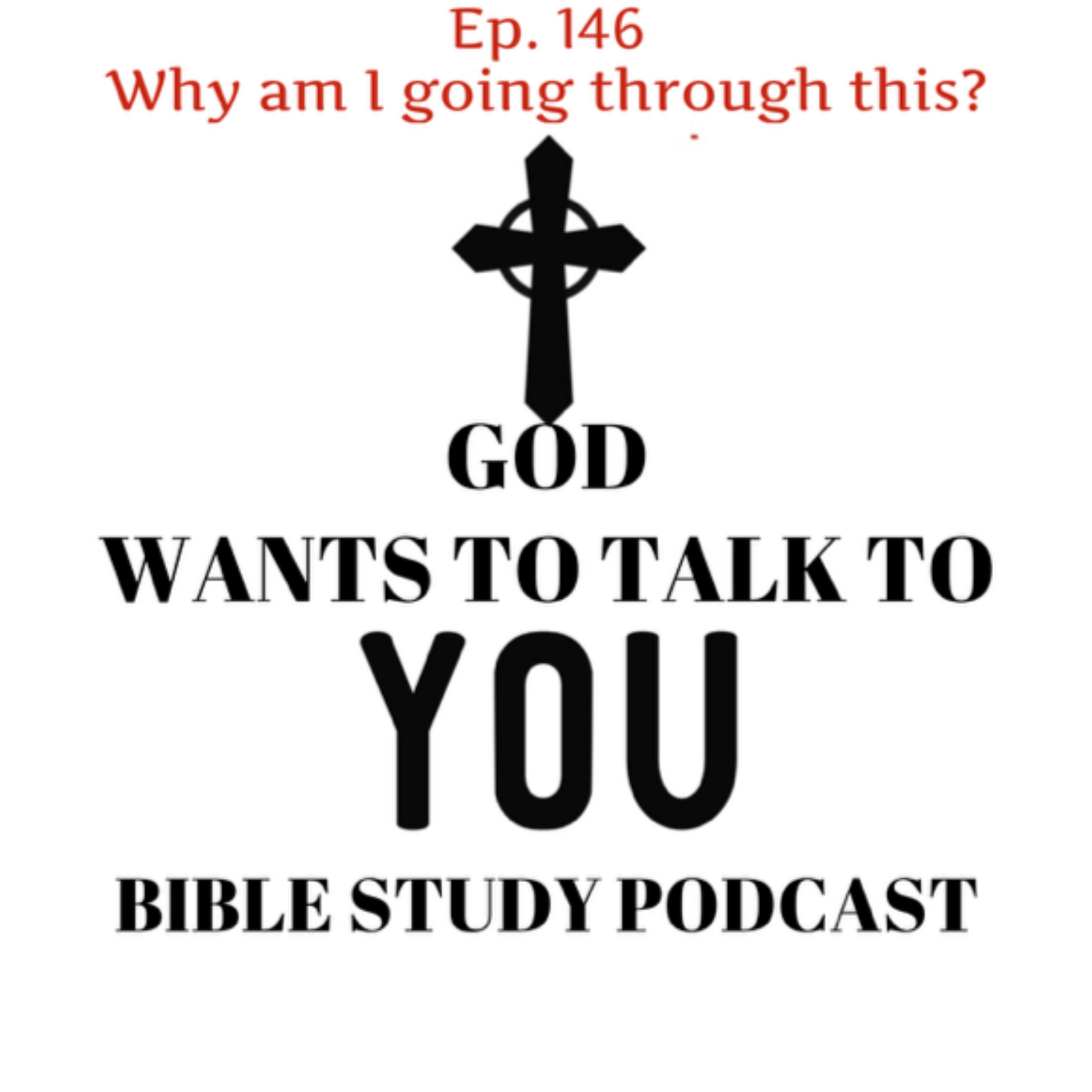 Ep. 146
Why am I going through this?

GOD
WANTS TO TALK TO
YOU
BIBLE STUDY PODCAST